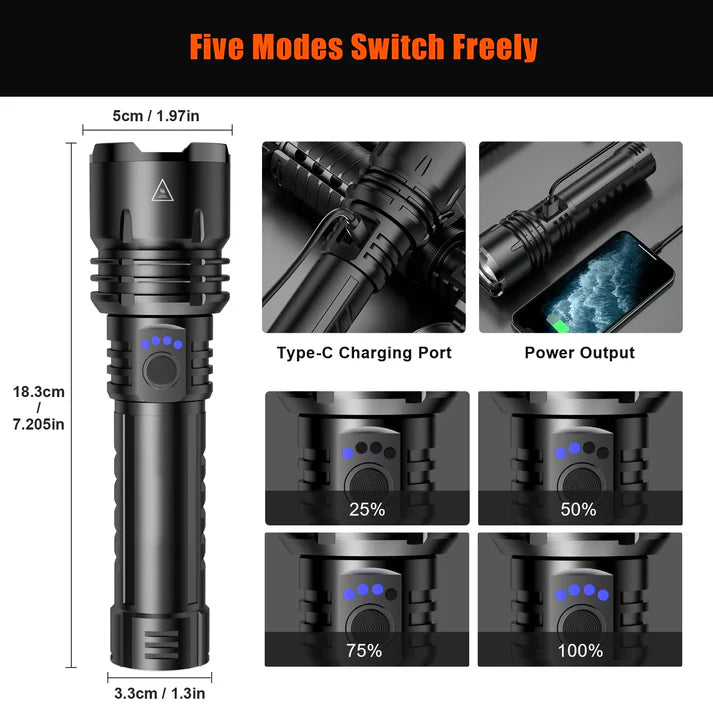 Five Modes Switch Freely

5cm / 1.97in

18.3cm / 7.205in

3.3cm / 1.3in

Type-C Charging Port

Power Output

25%

50%

75%

100%