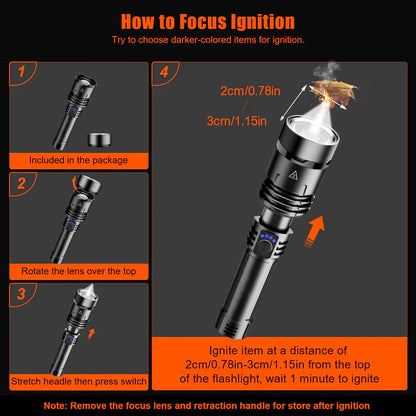 How to Focus Ignition
Try to choose darker-colored items for ignition.

1
Included in the package

2
Rotate the lens over the top

3
Stretch headle then press switch

4
2cm/0.78in
3cm/1.15in

Ignite item at a distance of 2cm/0.78in-3cm/1.15in from the top of the flashlight, wait 1 minute to ignite

Note: Remove the focus lens and retraction handle for store after ignition